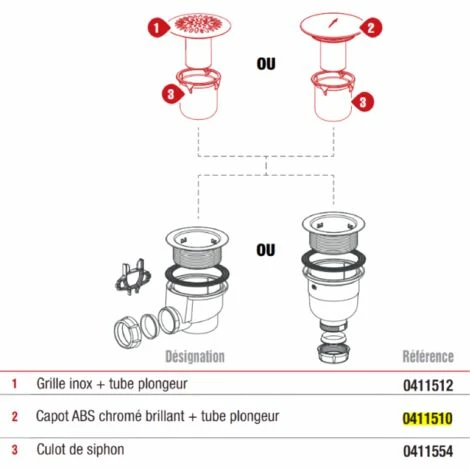 1

2

OU

3

3

OU

|  | Désignation | Référence |
|---|---|---|
| 1 | Grille inox + tube plongeur | 0411512 |
| 2 | Capot ABS chromé brillant + tube plongeur | 0411510 |
| 3 | Culot de siphon | 0411554 |